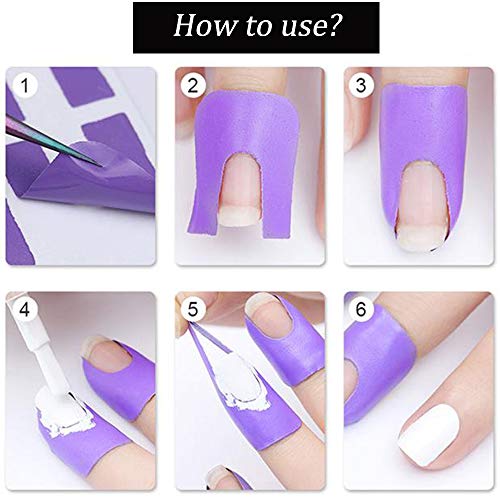 How to use?

1

2

3

4

5

6