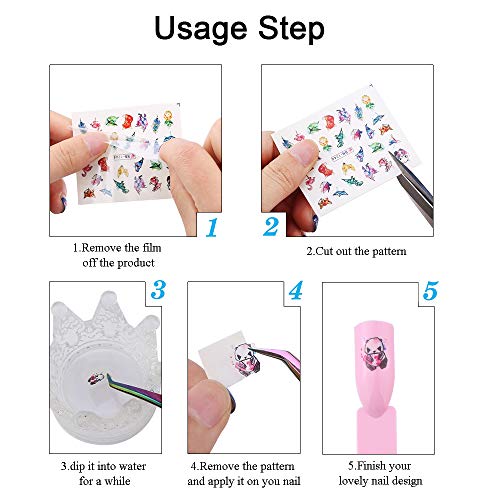 Usage Step

1

1.Remove the film off the product

2

2.Cut out the pattern

3

3.dip it into water for a while

4

4.Remove the pattern and apply it on you nail

5

5.Finish your lovely nail design