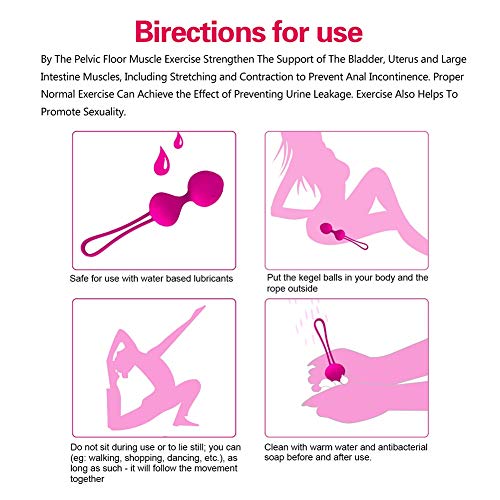 Birections for use

By The Pelvic Floor Muscle Exercise Strengthen The Support of The Bladder, Uterus and Large Intestine Muscles, Including Stretching and Contraction to Prevent Anal Incontinence. Proper Normal Exercise Can Achieve the Effect of Preventing Urine Leakage. Exercise Also Helps To Promote Sexuality.

Safe for use with water based lubricants

Put the kegel balls in your body and the rope outside

Do not sit during use or to lie still; you can (eg: walking, shopping, dancing, etc.), as long as such - it will follow the movement together

Clean with warm water and antibacterial soap before and after use.