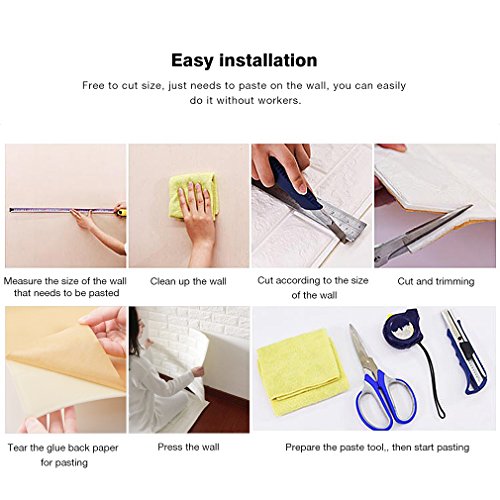 Easy installation

Free to cut size, just needs to paste on the wall, you can easily do it without workers.

Measure the size of the wall that needs to be pasted

Clean up the wall

Cut according to the size of the wall

Cut and trimming

Tear the glue back paper for pasting

Press the wall

Prepare the paste tool,, then start pasting