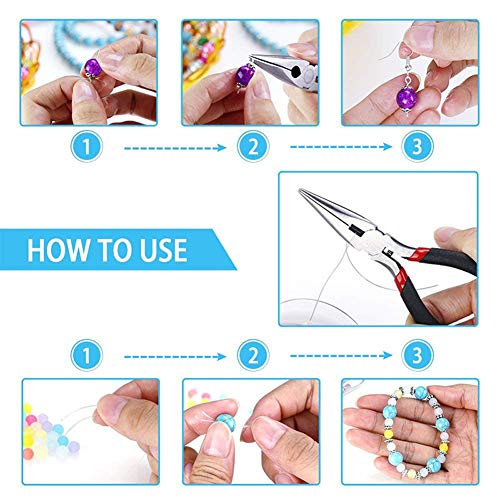 1
2
3
HOW TO USE
1
2
3