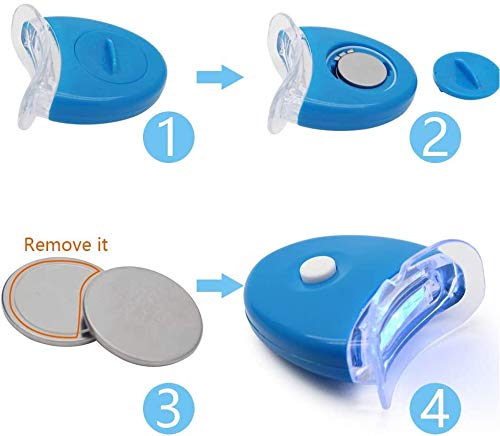 1

2

Remove it

3

4