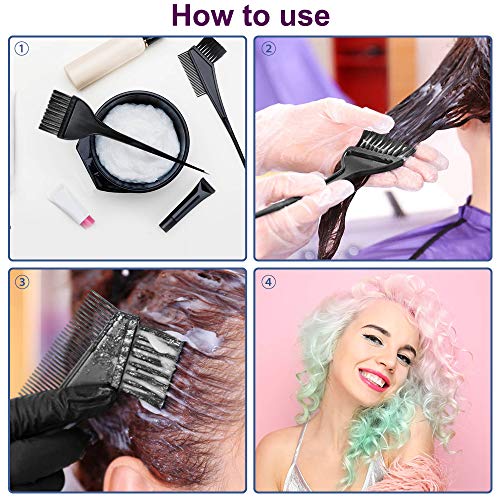 How to use

①

②

③

④