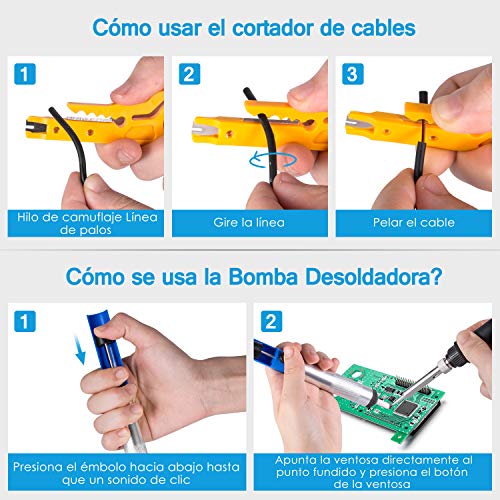 Cómo usar el cortador de cables

1

Hilo de camuflaje Línea de palos

2

Gire la línea

3

Pelar el cable

Cómo se usa la Bomba Desoldadora?

1

Presiona el émbolo hacia abajo hasta que un sonido de clic

2

Apunta la ventosa directamente al punto fundido y presiona el botón de la ventosa