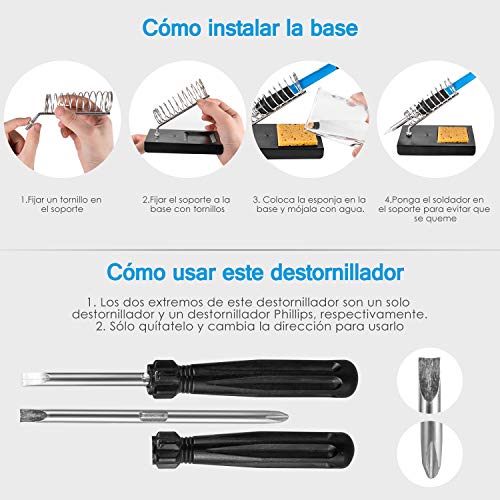 Cómo instalar la base

1.Fijar un tornillo en el soporte

2.Fijar el soporte a la base con tornillos

3. Coloca la esponja en la base y mójala con agua.

4.Ponga el soldador en el soporte para evitar que se queme

Cómo usar este destornillador

1. Los dos extremos de este destornillador son un solo destornillador y un destornillador Phillips, respectivamente.
2. Sólo quítatelo y cambia la dirección para usarlo