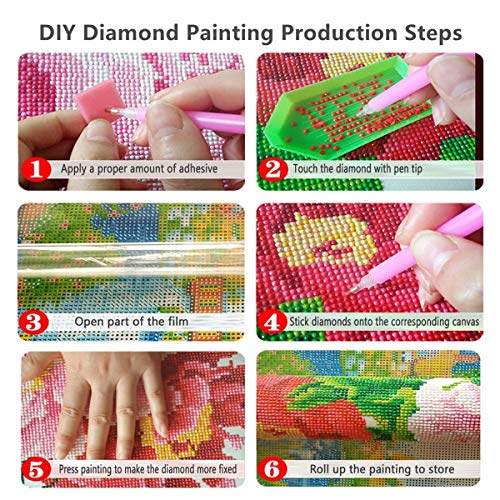 DIY Diamond Painting Production Steps

1 Apply a proper amount of adhesive

2 Touch the diamond with pen tip

3 Open part of the film

4 Stick diamonds onto the corresponding canvas

5 Press painting to make the diamond more fixed

6 Roll up the painting to store