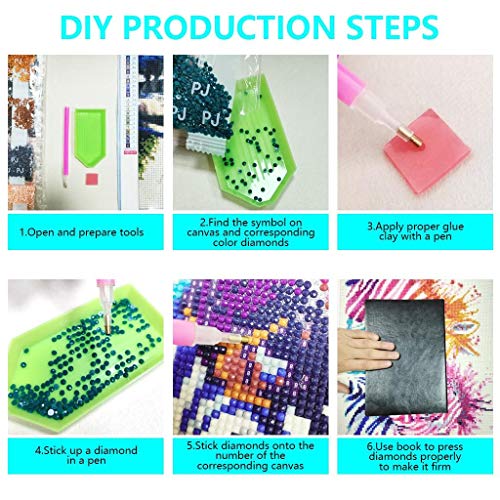 DIY PRODUCTION STEPS

PJ

PJ PJ

1.Open and prepare tools

2.Find the symbol on canvas and corresponding color diamonds

3.Apply proper glue clay with a pen

4.Stick up a diamond in a pen

5.Stick diamonds onto the number of the corresponding canvas

6.Use book to press diamonds properly to make it firm