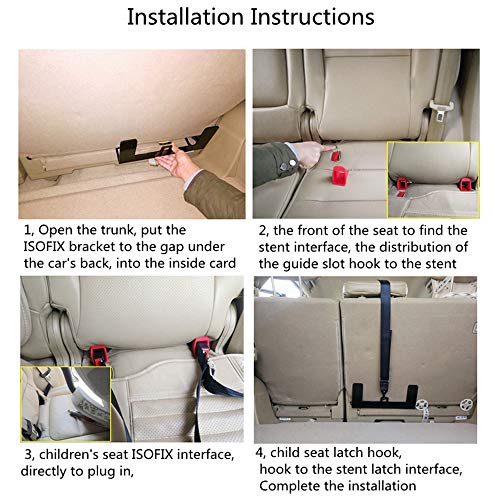 Installation Instructions

1, Open the trunk, put the ISOFIX bracket to the gap under the car's back, into the inside card

2, the front of the seat to find the stent interface, the distribution of the guide slot hook to the stent

3, children's seat ISOFIX interface, directly to plug in,

4, child seat latch hook, hook to the stent latch interface, Complete the installation