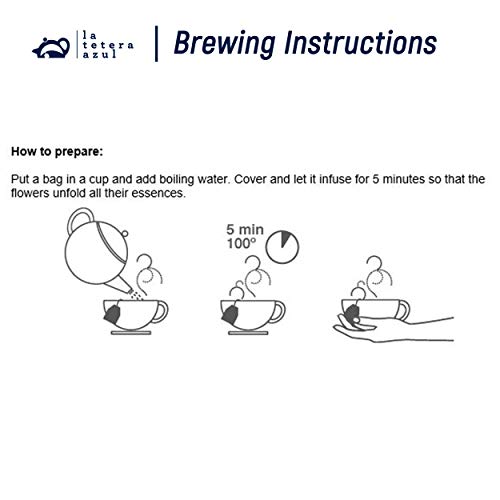 la tetera azul

Brewing Instructions

How to prepare:

Put a bag in a cup and add boiling water. Cover and let it infuse for 5 minutes so that the flowers unfold all their essences.

5 min
100º