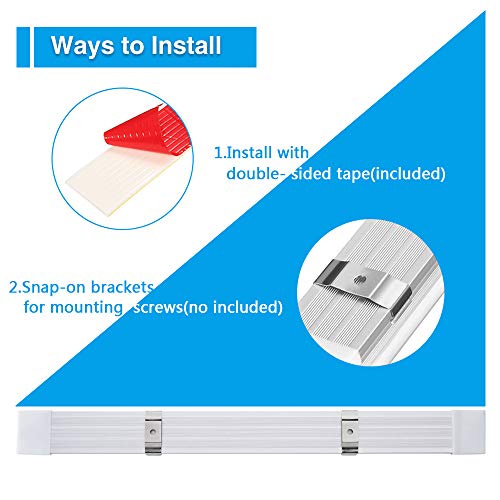 Ways to Install

1.Install with double- sided tape(included)

2.Snap-on brackets for mounting screws(no included)