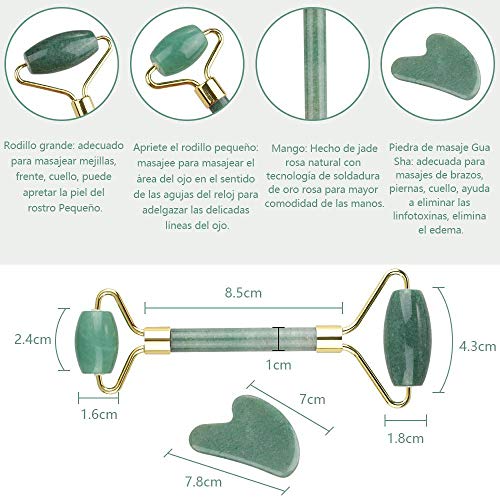 Rodillo grande: adecuado para masajear mejillas, frente, cuello, puede apretar la piel del rostro Pequeño.

Apriete el rodillo pequeño: masajee para masajear el área del ojo en el sentido de las agujas del reloj para adelgazar las delicadas lineas del ojo.

Mango: Hecho de jade rosa natural con tecnología de soldadura de oro rosa para mayor comodidad de las manos.

Piedra de masaje Gua Sha: adecuada para masajes de brazos, piernas, cuello, ayuda a eliminar las linfotoxinas, elimina el edema.

8.5cm

2.4cm

1cm

4.3cm

1.6cm

7cm

1.8cm

7.8cm