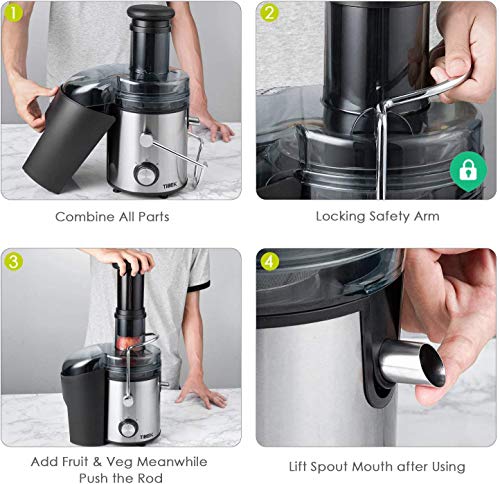 1

TIBEK

Combine All Parts

2

Locking Safety Arm

3

TIBEK

Add Fruit & Veg Meanwhile Push the Rod

4

Lift Spout Mouth after Using