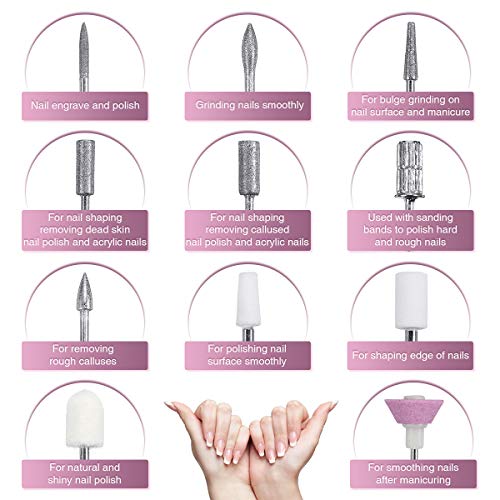 Nail engrave and polish

Grinding nails smoothly

For bulge grinding on nail surface and manicure

For nail shaping removing dead skin nail polish and acrylic nails

For nail shaping removing callused nail polish and acrylic nails

Used with sanding bands to polish hard and rough nails

For removing rough calluses

For polishing nail surface smoothly

For shaping edge of nails

For natural and shiny nail polish

For smoothing nails after manicuring