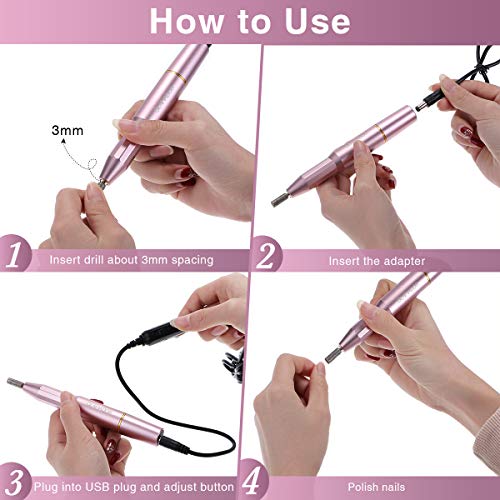 How to Use

3mm

1 Insert drill about 3mm spacing

2 Insert the adapter

3 Plug into USB plug and adjust button

4 Polish nails