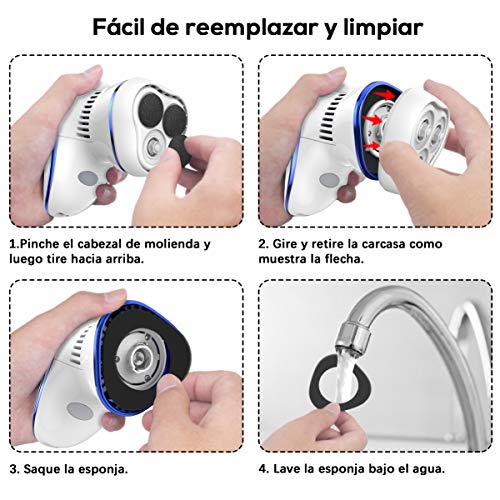 Fácil de reemplazar y limpiar

1.Pinche el cabezal de molienda y luego tire hacia arriba.

2. Gire y retire la carcasa como muestra la flecha.

3. Saque la esponja.

4. Lave la esponja bajo el agua.