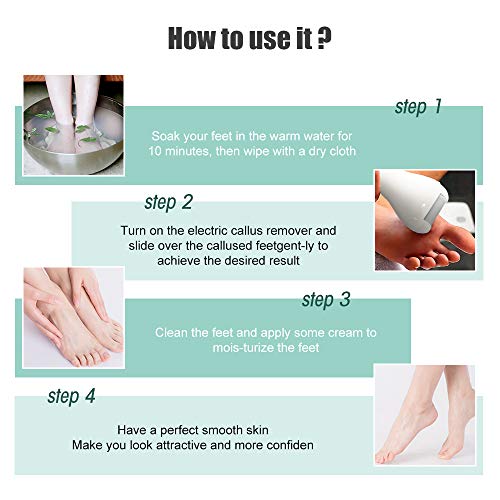 How to use it ?

step 1

Soak your feet in the warm water for 10 minutes, then wipe with a dry cloth

step 2

Turn on the electric callus remover and slide over the callused feetgent-ly to achieve the desired result

step 3

Clean the feet and apply some cream to mois-turize the feet

step 4

Have a perfect smooth skin
Make you look attractive and more confiden