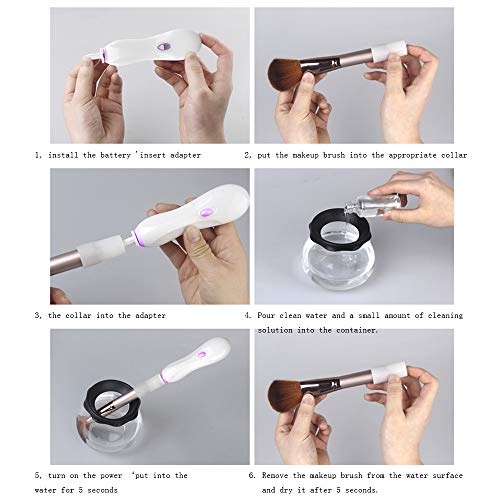 1, install the battery 'insert adapter

2, put the makeup brush into the appropriate collar

3, the collar into the adapter

4. Pour clean water and a small amount of cleaning solution into the container.

5, turn on the power 'put into the water for 5 seconds

6. Remove the makeup brush from the water surface and dry it after 5 seconds.