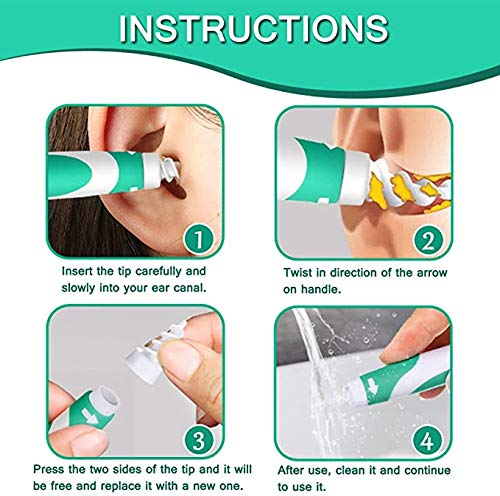 INSTRUCTIONS

1

Insert the tip carefully and slowly into your ear canal.

2

Twist in direction of the arrow on handle.

3

Press the two sides of the tip and it will be free and replace it with a new one.

4

After use, clean it and continue to use it.