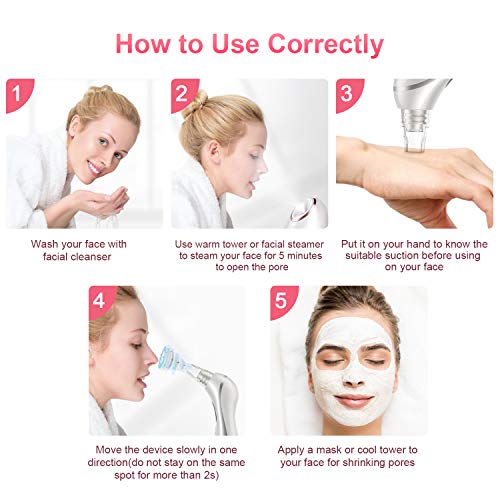 How to Use Correctly

1

Wash your face with facial cleanser

2

Use warm tower or facial steamer to steam your face for 5 minutes to open the pore

3

Put it on your hand to know the suitable suction before using on your face

4

Move the device slowly in one direction(do not stay on the same spot for more than 2s)

5

Apply a mask or cool tower to your face for shrinking pores