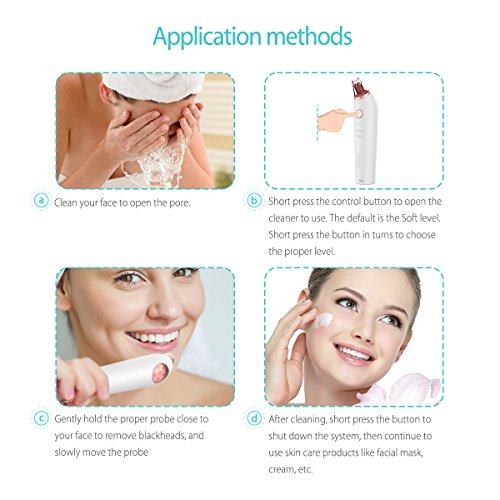 Application methods

a Clean your face to open the pore.

b Short press the control button to open the cleaner to use. The default is the Soft level. Short press the button in turns to choose the proper level.

c Gently hold the proper probe close to your face to remove blackheads, and slowly move the probe

d After cleaning, short press the button to shut down the system, then continue to use skin care products like facial mask, cream, etc.