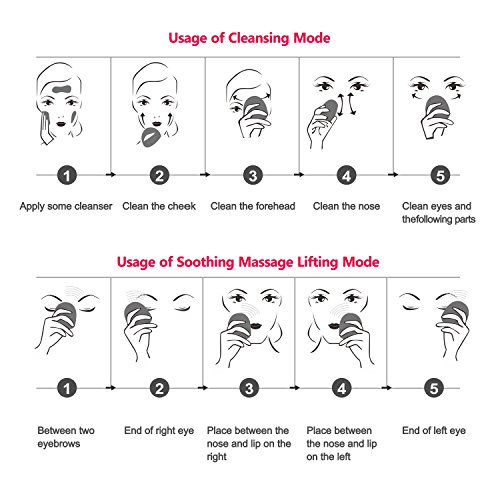 Usage of Cleansing Mode

1
Apply some cleanser

2
Clean the cheek

3
Clean the forehead

4
Clean the nose

5
Clean eyes and thefollowing parts

Usage of Soothing Massage Lifting Mode

1
Between two eyebrows

2
End of right eye

3
Place between the nose and lip on the right

4
Place between the nose and lip on the left

5
End of left eye