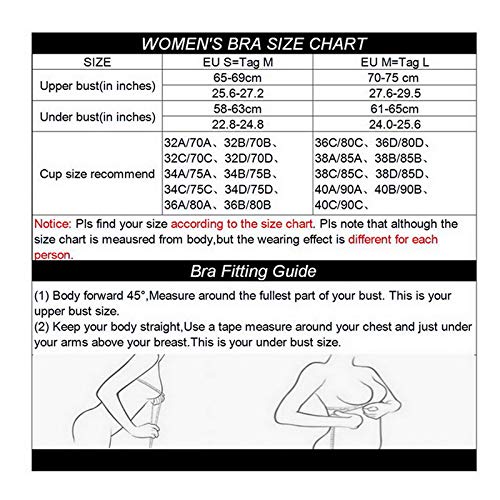 WOMEN'S BRA SIZE CHART

| SIZE | EU S=Tag M | EU M=Tag L |
|---|---|---|
| Upper bust(in inches) | 65-69cm | 70-75 cm |
| | 25.6-27.2 | 27.6-29.5 |
| Under bust(in inches) | 58-63cm | 61-65cm |
| | 22.8-24.8 | 24.0-25.6 |
| Cup size recommend | 32A/70A、32B/70B、32C/70C、32D/70D、34A/75A、34B/75B、34C/75C、34D/75D、36A/80A、36B/80B | 36C/80C、36D/80D、38A/85A、38B/85B、38C/85C、38D/85D、40A/90A、40B/90B、40C/90C、 |

Notice: Pls find your size according to the size chart. Pls note that although the size chart is meausred from body,but the wearing effect is different for each person.

Bra Fitting Guide

(1) Body forward 45°,Measure around the fullest part of your bust. This is your upper bust size.
(2) Keep your body straight,Use a tape measure around your chest and just under your arms above your breast.This is your under bust size.