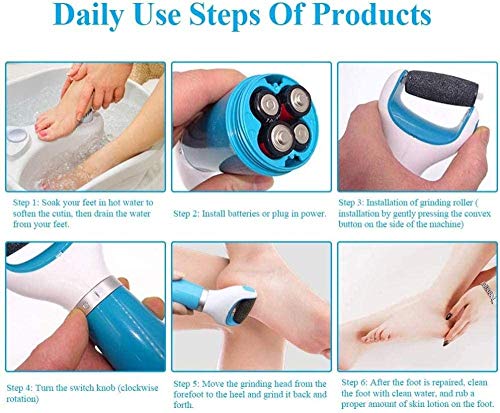 Daily Use Steps Of Products

Step 1: Soak your feet in hot water to soften the cutin, then drain the water from your feet.

Step 2: Install batteries or plug in power.

Step 3: Installation of grinding roller ( installation by gently pressing the convex button on the side of the machine)

Step 4: Turn the switch knob (clockwise rotation)

Step 5: Move the grinding head from the forefoot to the heel and grind it back and forth.

Step 6: After the foot is repaired, clean the foot with clean water, and rub a proper amount of skin lotion on the foot.