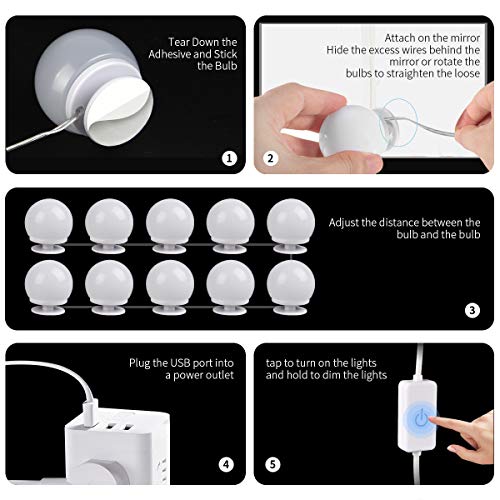 Tear Down the Adhesive and Stick the Bulb

1

Attach on the mirror
Hide the excess wires behind the mirror or rotate the bulbs to straighten the loose

2

Adjust the distance between the bulb and the bulb

3

Plug the USB port into a power outlet

4

tap to turn on the lights and hold to dim the lights

5