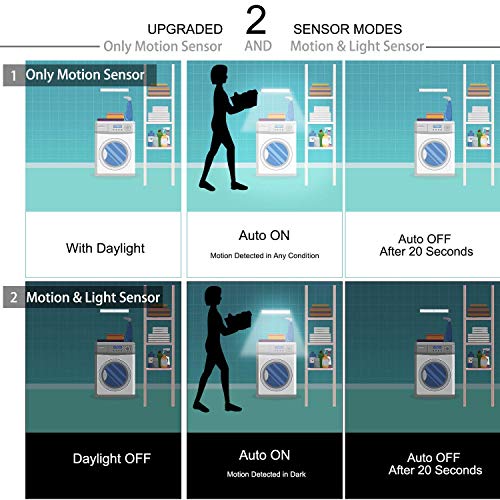 UPGRADED 2 SENSOR MODES
Only Motion Sensor AND Motion & Light Sensor

1 Only Motion Sensor

With Daylight

Auto ON
Motion Detected in Any Condition

Auto OFF
After 20 Seconds

2 Motion & Light Sensor

Daylight OFF

Auto ON
Motion Detected in Dark

Auto OFF
After 20 Seconds