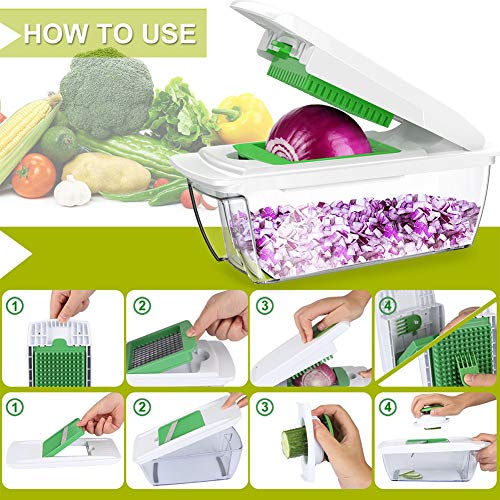 HOW TO USE

①

②

③

④

①

②

③

④