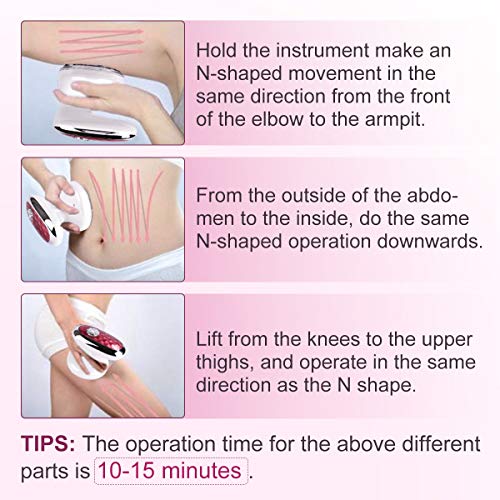 Hold the instrument make an N-shaped movement in the same direction from the front of the elbow to the armpit.

From the outside of the abdomen to the inside, do the same N-shaped operation downwards.

Lift from the knees to the upper thighs, and operate in the same direction as the N shape.

TIPS: The operation time for the above different parts is 10-15 minutes .