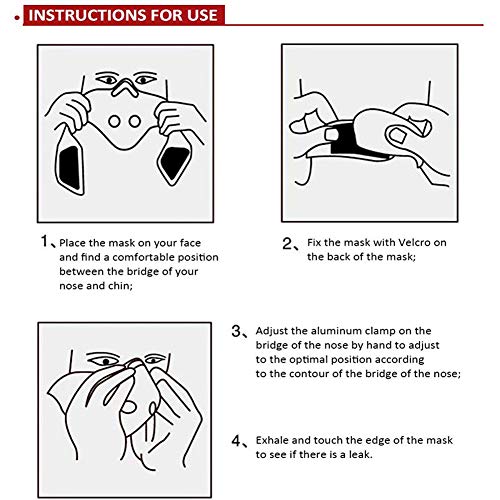 INSTRUCTIONS FOR USE

1、Place the mask on your face and find a comfortable position between the bridge of your nose and chin;

2、Fix the mask with Velcro on the back of the mask;

3、Adjust the aluminum clamp on the bridge of the nose by hand to adjust to the optimal position according to the contour of the bridge of the nose;

4、Exhale and touch the edge of the mask to see if there is a leak.