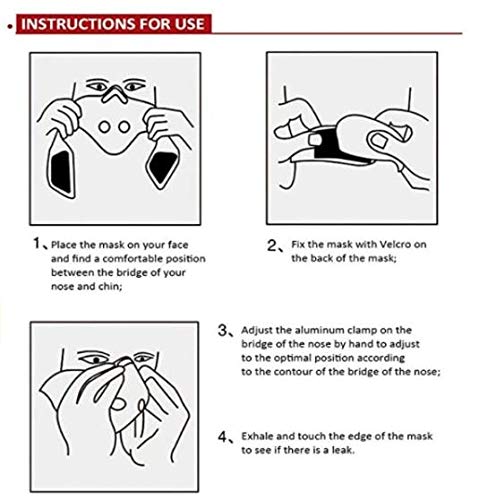 INSTRUCTIONS FOR USE

1、Place the mask on your face and find a comfortable position between the bridge of your nose and chin;

2、Fix the mask with Velcro on the back of the mask;

3、Adjust the aluminum clamp on the bridge of the nose by hand to adjust to the optimal position according to the contour of the bridge of the nose;

4、Exhale and touch the edge of the mask to see if there is a leak.