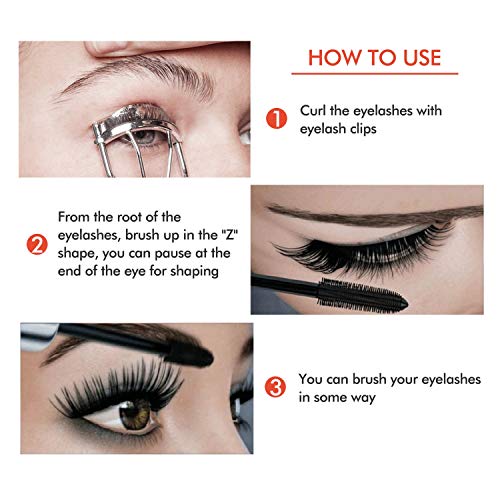 HOW TO USE

1 Curl the eyelashes with eyelash clips

2 From the root of the eyelashes, brush up in the "Z" shape, you can pause at the end of the eye for shaping

3 You can brush your eyelashes in some way