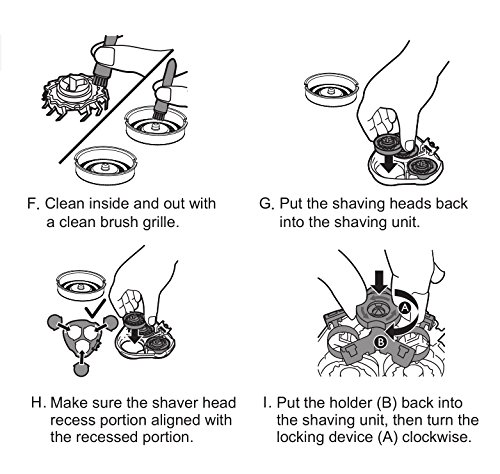 F. Clean inside and out with a clean brush grille.

G. Put the shaving heads back into the shaving unit.

A

B

H. Make sure the shaver head recess portion aligned with the recessed portion.

I. Put the holder (B) back into the shaving unit, then turn the locking device (A) clockwise.