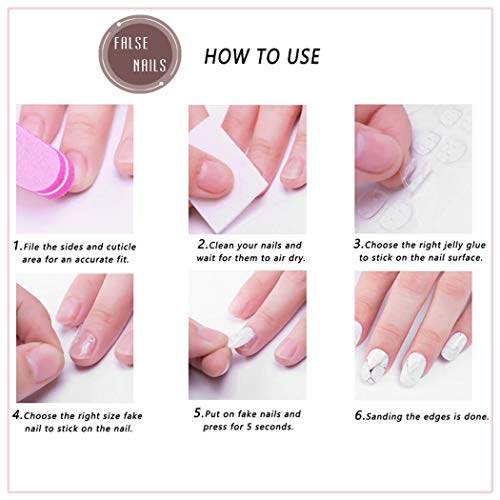 FALSE NAILS

HOW TO USE

1.File the sides and cuticle area for an accurate fit.

2.Clean your nails and wait for them to air dry.

3.Choose the right jelly glue to stick on the nail surface.

4.Choose the right size fake nail to stick on the nail.

5.Put on fake nails and press for 5 seconds.

6.Sanding the edges is done.