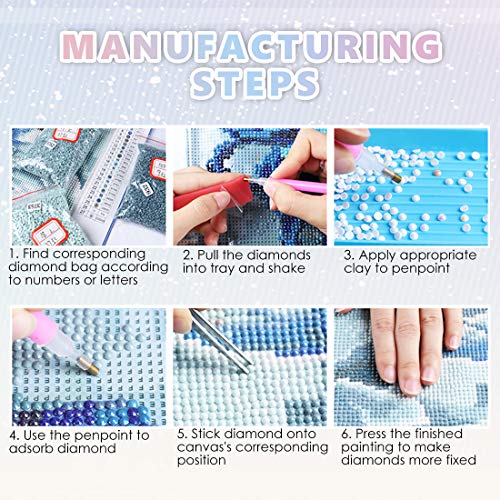 MANUFACTURING STEPS

1. Find corresponding diamond bag according to numbers or letters

2. Pull the diamonds into tray and shake

3. Apply appropriate clay to penpoint

4. Use the penpoint to adsorb diamond

5. Stick diamond onto canvas's corresponding position

6. Press the finished painting to make diamonds more fixed