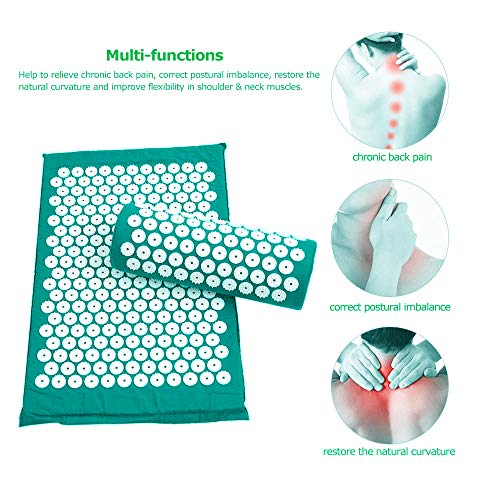 Multi-functions

Help to relieve chronic back pain, correct postural imbalance, restore the natural curvature and improve flexibility in shoulder & neck muscles.

chronic back pain

correct postural imbalance

restore the natural curvature