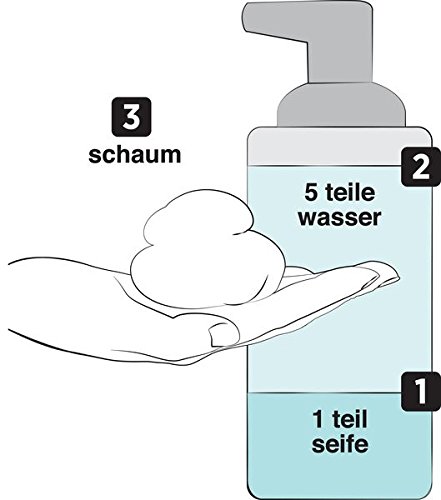 3
schaum

2
5 teile
wasser

1
1 teil
seife