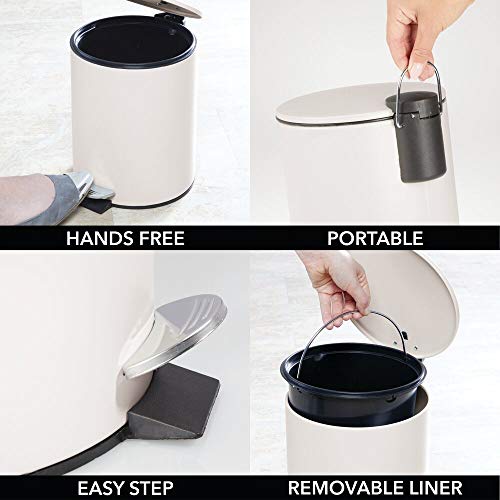 HANDS FREE

PORTABLE

EASY STEP

REMOVABLE LINER