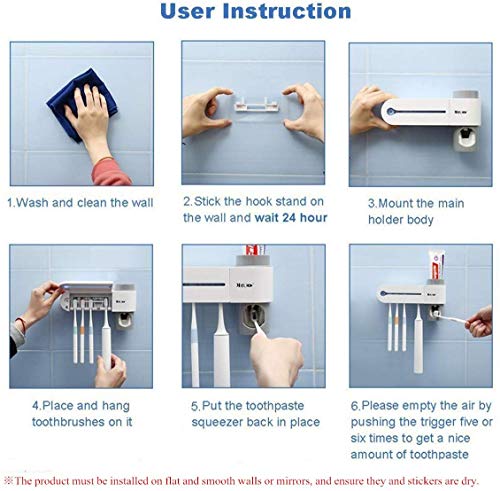 User Instruction

1.Wash and clean the wall

2.Stick the hook stand on the wall and wait 24 hour

3.Mount the main holder body

4.Place and hang toothbrushes on it

5.Put the toothpaste squeezer back in place

6.Please empty the air by pushing the trigger five or six times to get a nice amount of toothpaste

※The product must be installed on flat and smooth walls or mirrors, and ensure they and stickers are dry.