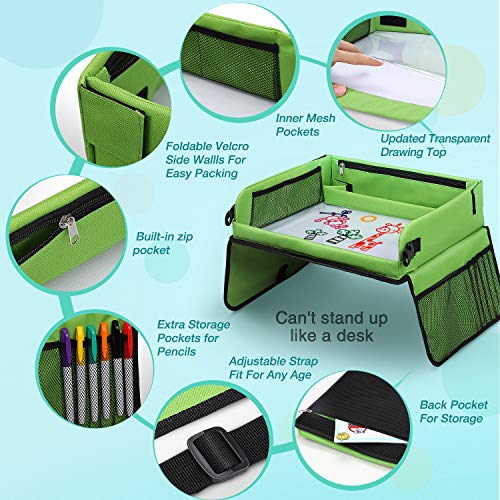 Inner Mesh Pockets

Updated Transparent Drawing Top

Foldable Velcro Side Wallls For Easy Packing

Built-in zip pocket

Can't stand up like a desk

Extra Storage Pockets for Pencils

Adjustable Strap Fit For Any Age

Back Pocket For Storage