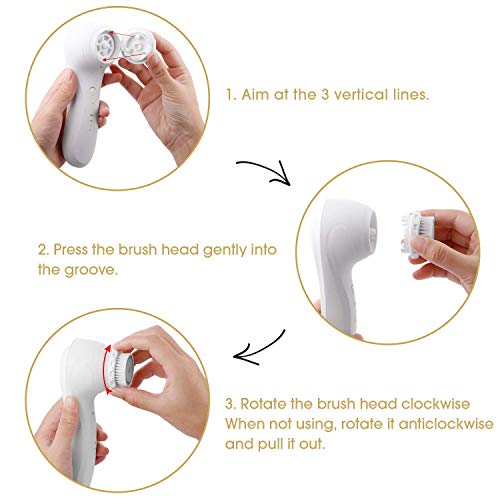 1. Aim at the 3 vertical lines.

2. Press the brush head gently into the groove.

3. Rotate the brush head clockwise When not using, rotate it anticlockwise and pull it out.