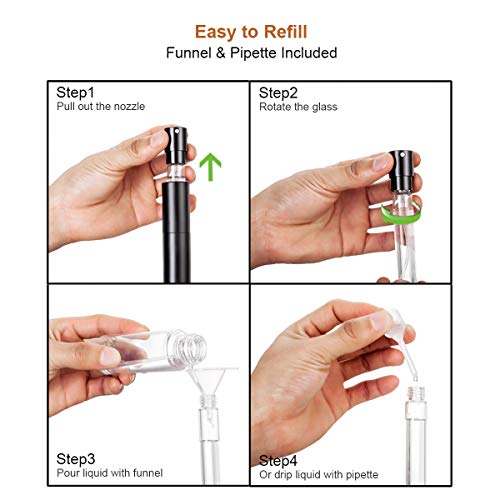 Easy to Refill
Funnel & Pipette Included

Step1
Pull out the nozzle

Step2
Rotate the glass

Step3
Pour liquid with funnel

Step4
Or drip liquid with pipette