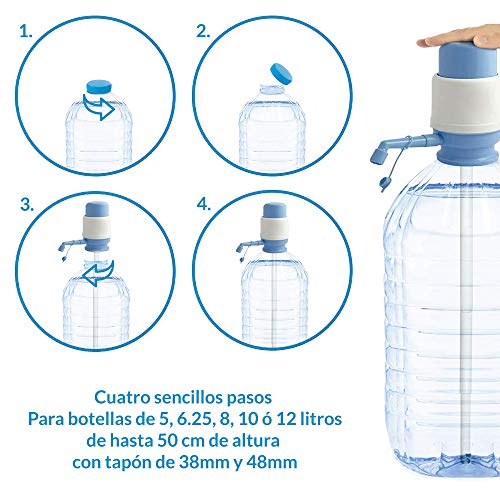 1.

2.

3.

4.

Cuatro sencillos pasos
Para botellas de 5, 6.25, 8, 10 ó 12 litros
de hasta 50 cm de altura
con tapón de 38mm y 48mm