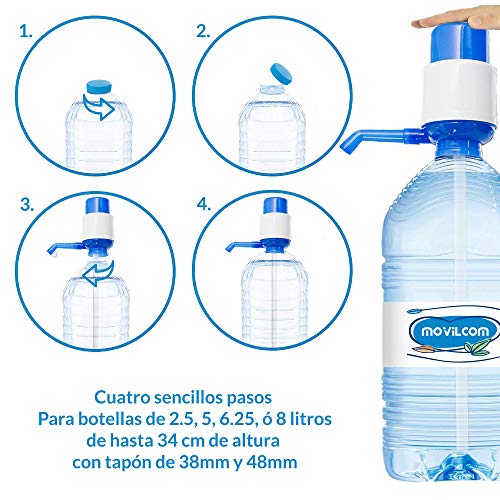 1.

2.

3.

4.

movilcom

Cuatro sencillos pasos
Para botellas de 2.5, 5, 6.25, ó 8 litros
de hasta 34 cm de altura
con tapón de 38mm y 48mm