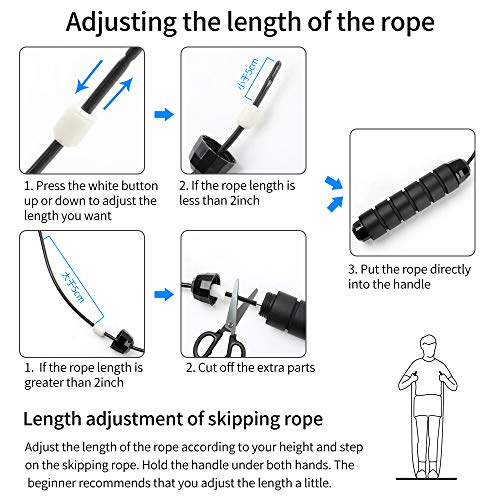 Adjusting the length of the rope

小于5cm

1. Press the white button up or down to adjust the length you want

2. If the rope length is less than 2inch

3. Put the rope directly into the handle

大于5cm

1. If the rope length is greater than 2inch

2. Cut off the extra parts

Length adjustment of skipping rope

Adjust the length of the rope according to your height and step on the skipping rope. Hold the handle under both hands. The beginner recommends that you adjust the length a little.