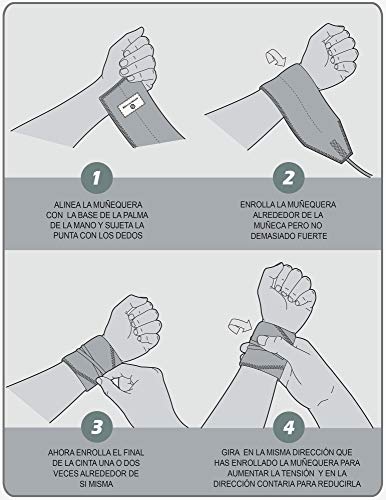 1

ALINEA LA MUÑEQUERA CON LA BASE DE LA PALMA DE LA MANO Y SUJETA LA PUNTA CON LOS DEDOS

2

ENROLLA LA MUÑEQUERA ALREDEDOR DE LA MUÑECA PERO NO DEMASIADO FUERTE

3

AHORA ENROLLA EL FINAL DE LA CINTA UNA O DOS VECES ALREDEDOR DE SI MISMA

4

GIRA EN LA MISMA DIRECCIÓN QUE HAS ENROLLADO LA MUÑEQUERA PARA AUMENTAR LA TENSIÓN Y EN LA DIRECCIÓN CONTARIA PARA REDUCIRLA