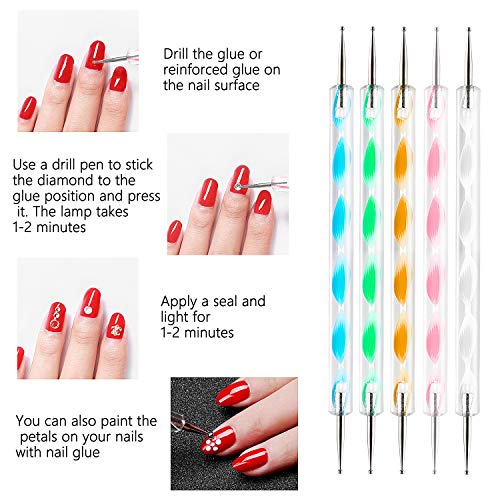 Drill the glue or reinforced glue on the nail surface

Use a drill pen to stick the diamond to the glue position and press it. The lamp takes 1-2 minutes

Apply a seal and light for 1-2 minutes

You can also paint the petals on your nails with nail glue