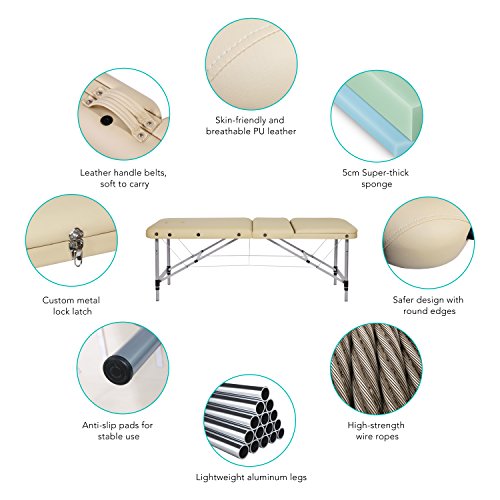 Skin-friendly and breathable PU leather

Leather handle belts, soft to carry

5cm Super-thick sponge

Custom metal lock latch

Safer design with round edges

Anti-slip pads for stable use

High-strength wire ropes

Lightweight aluminum legs